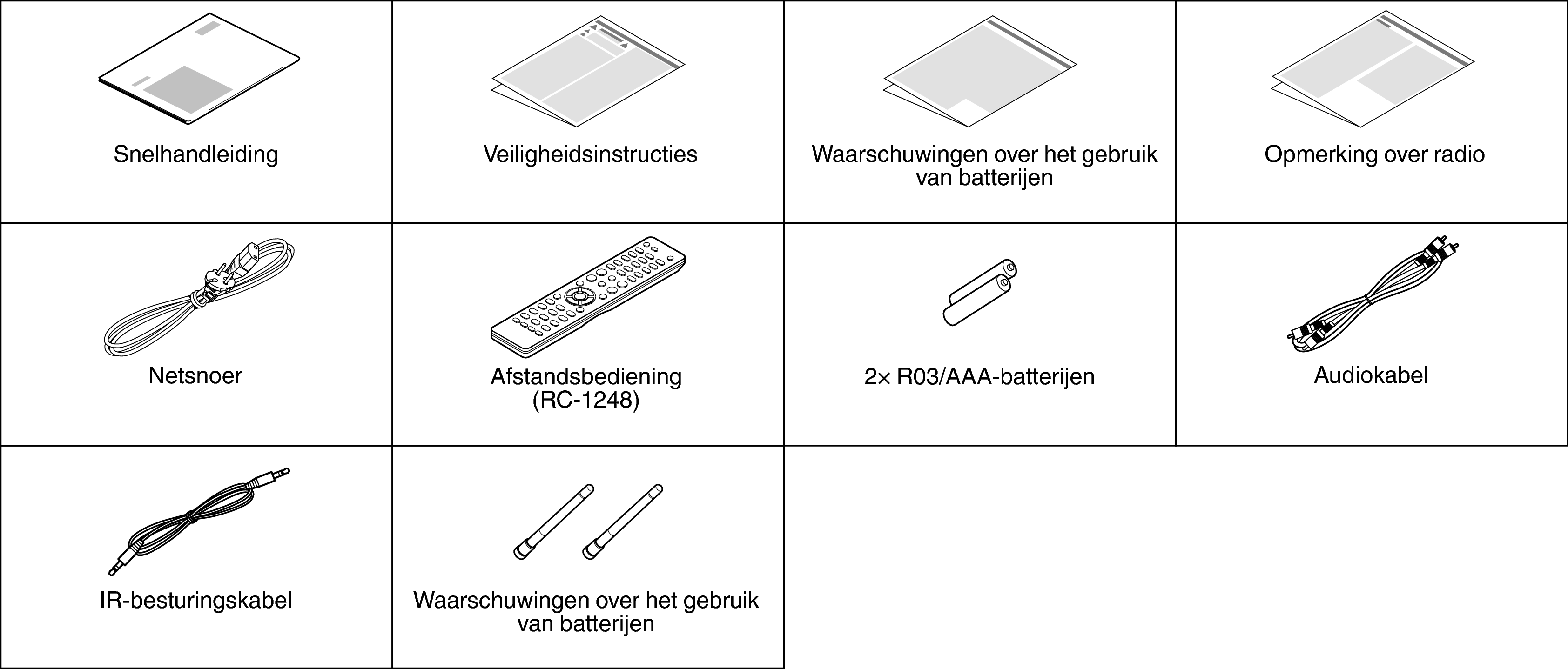 | Snelhandleiding | Veiligheidsinstructies | Waarschuwingen over het gebruik van batterijen | Opmerking over radio |
|---|---|---|---|
| Netsnoer | Afstandsbediening (RC-1248) | 2× R03/AAA-batterijen | Audiokabel |
| IR-besturingskabel | Waarschuwingen over het gebruik van batterijen | | |